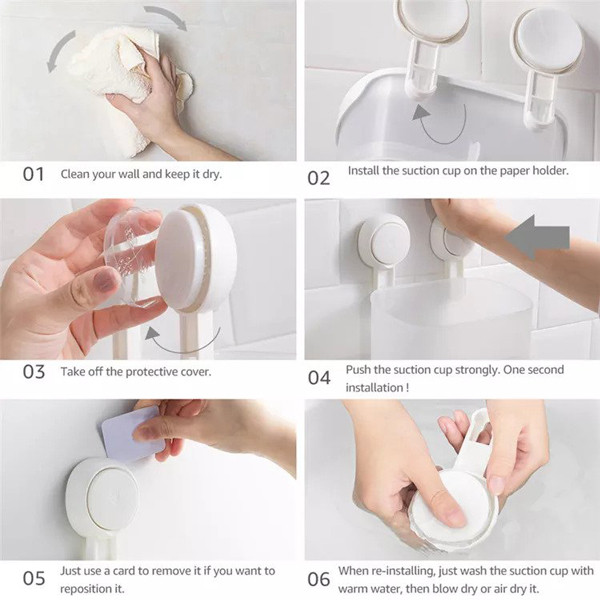 01 Clean your wall and keep it dry.

02 Install the suction cup on the paper holder.

03 Take off the protective cover.

04 Push the suction cup strongly. One second installation !

05 Just use a card to remove it if you want to reposition it.

06 When re-installing, just wash the suction cup with warm water, then blow dry or air dry it.