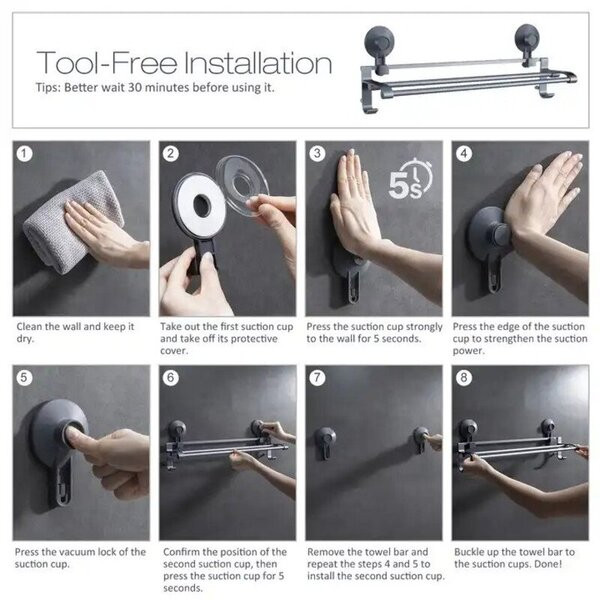 Tool-Free Installation
Tips: Better wait 30 minutes before using it.

1
Clean the wall and keep it dry.

2
Take out the first suction cup and take off its protective cover.

3
5s
Press the suction cup strongly to the wall for 5 seconds.

4
Press the edge of the suction cup to strengthen the suction power.

5
Press the vacuum lock of the suction cup.

6
Confirm the position of the second suction cup, then press the suction cup for 5 seconds.

7
Remove the towel bar and repeat the steps 4 and 5 to install the second suction cup.

8
Buckle up the towel bar to the suction cups. Done!